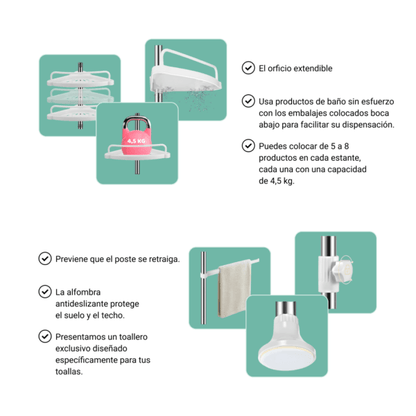 4,5 KG

El orficio extendible

Usa productos de baño sin esfuerzo con los embalajes colocados boca abajo para facilitar su dispensación.

Puedes colocar de 5 a 8 productos en cada estante, cada una con una capacidad de 4,5 kg.

Previene que el poste se retraiga.

La alfombra antideslizante protege el suelo y el techo.

Presentamos un toallero exclusivo diseñado específicamente para tus toallas.